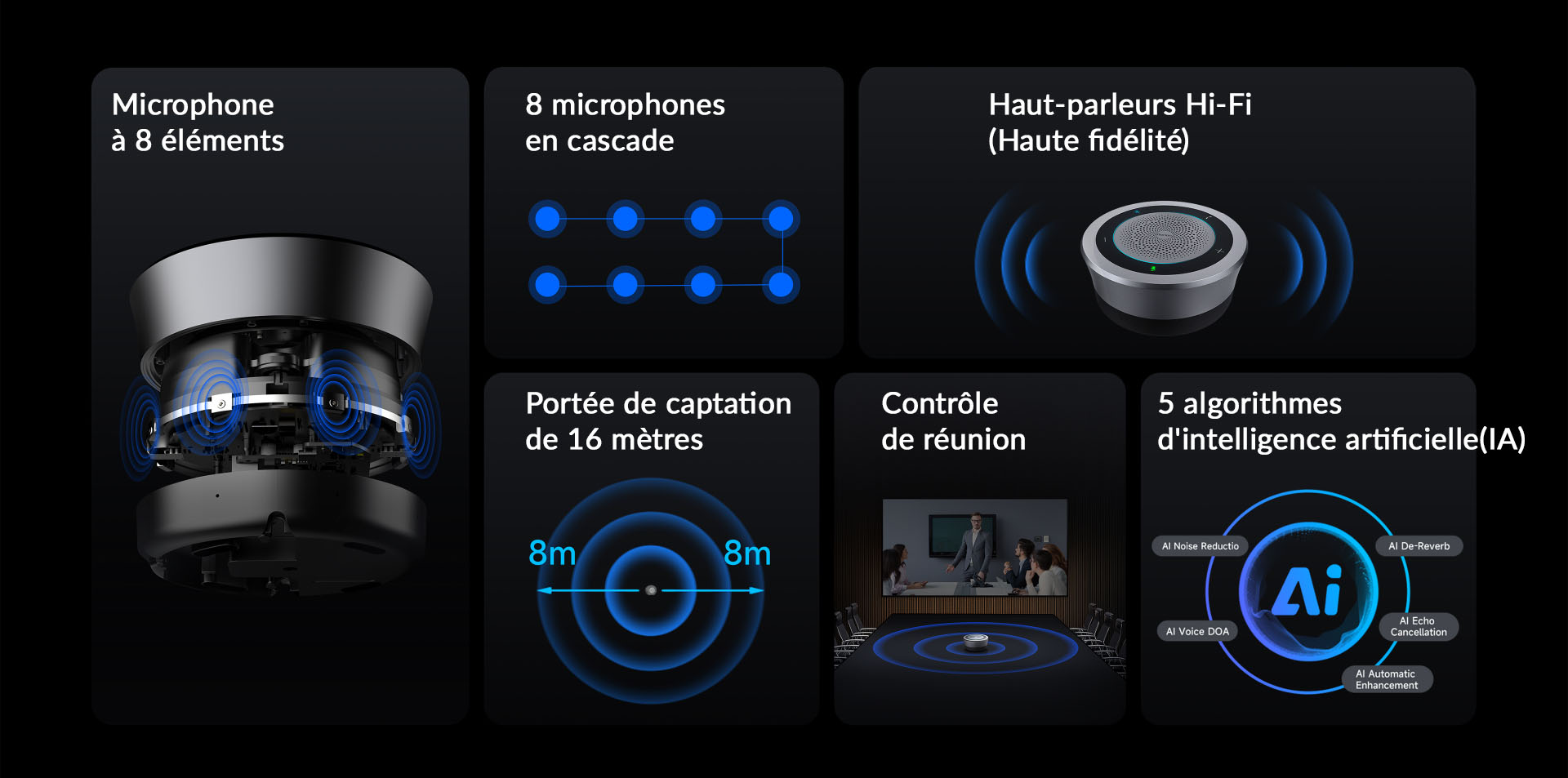 Microphone
à 8 éléments

8 microphones
en cascade

Haut-parleurs Hi-Fi
(Haute fidélité)

Portée de captation
de 16 mètres

8m

8m

Contrôle
de réunion

5 algorithmes
d'intelligence artificielle(IA)

AI Noise Reductio

AI De-Reverb

Ai

AI Voice DOA

AI Echo Cancellation

AI Automatic Enhancement